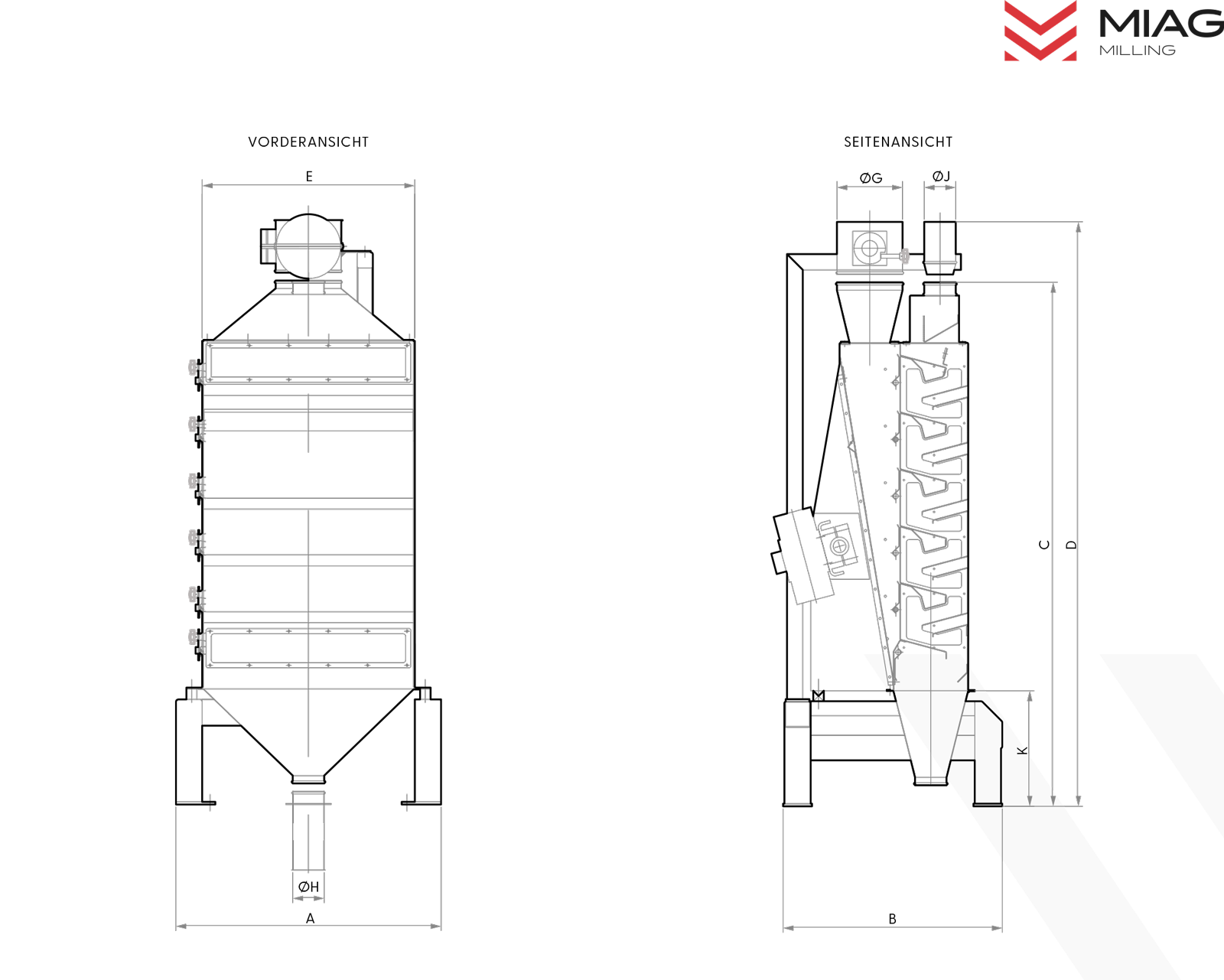 MIAG
MILLING

VORDERANSICHT

E

ØH

A

SEITENANSICHT

ØG

ØJ

C

D

K

B