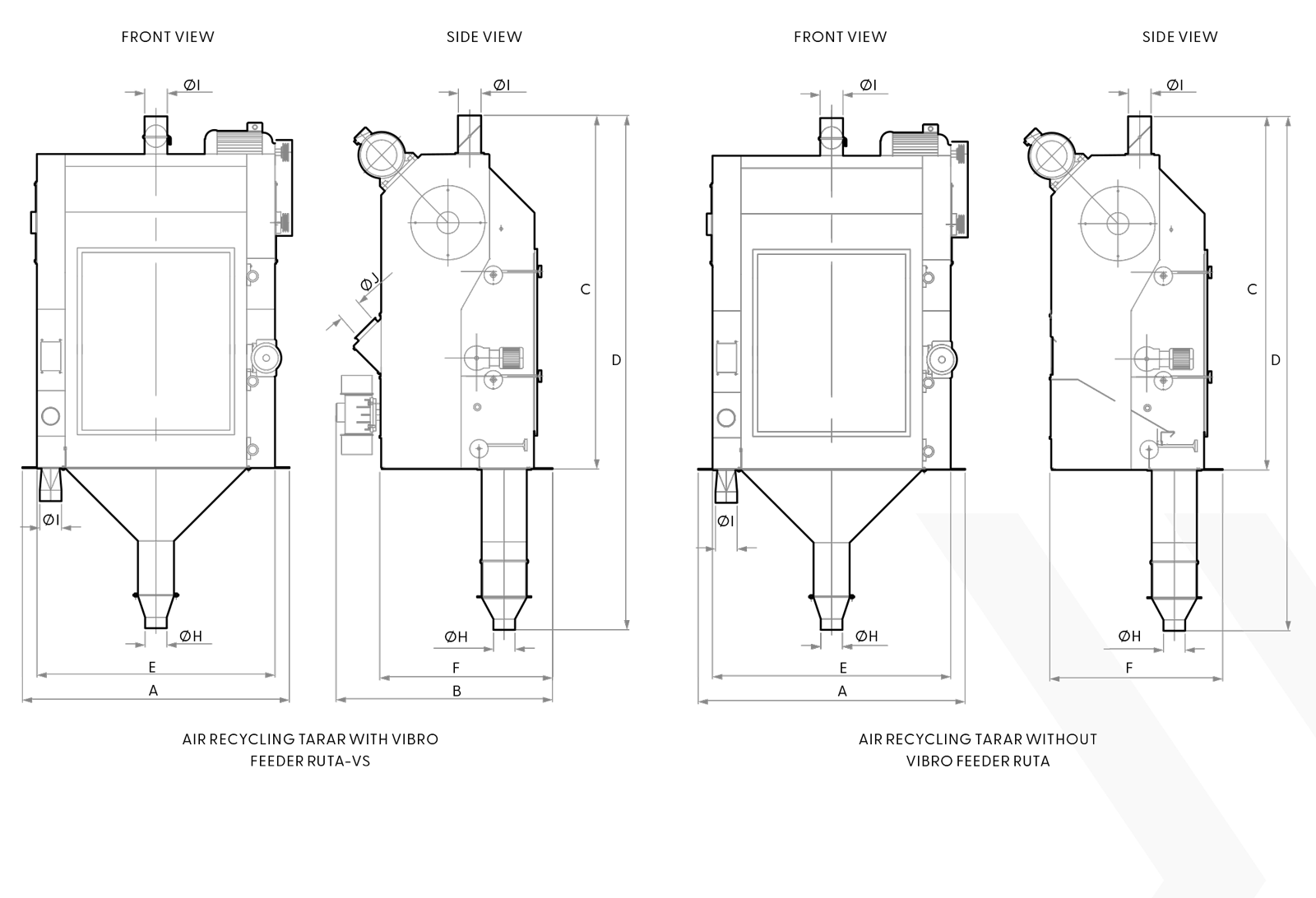 FRONT VIEW

ØI

ØI

ØH

E

A

SIDE VIEW

ØI

ØJ

C

D

ØH

F

B

AIR RECYCLING TARAR WITH VIBRO FEEDER RUTA-VS

FRONT VIEW

ØI

ØI

ØH

E

A

SIDE VIEW

ØI

C

D

ØH

F

AIR RECYCLING TARAR WITHOUT VIBRO FEEDER RUTA