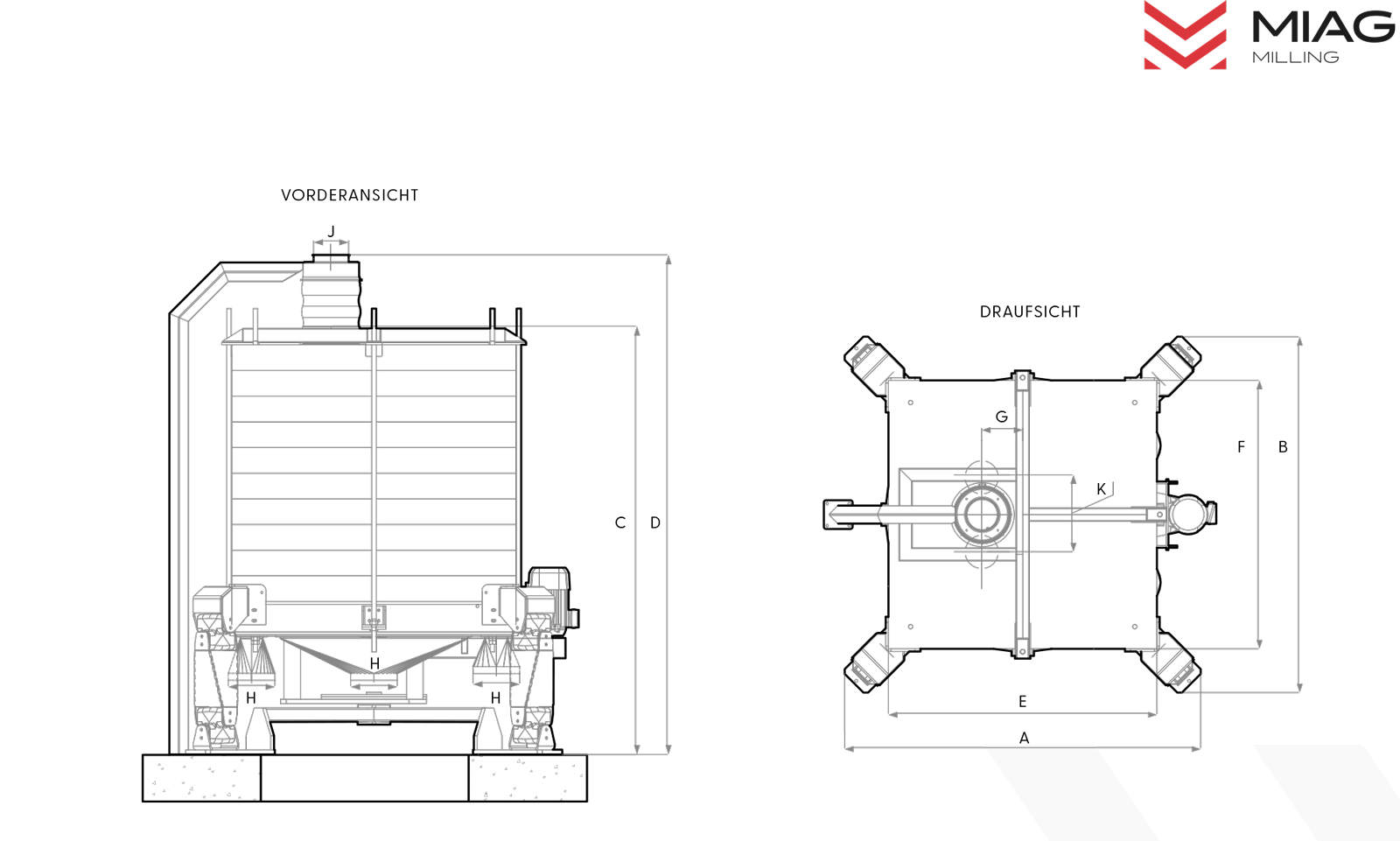 MIAG
MILLING

VORDERANSICHT

J

C D

H

H H

DRAUFSICHT

G

K

F B

E

A